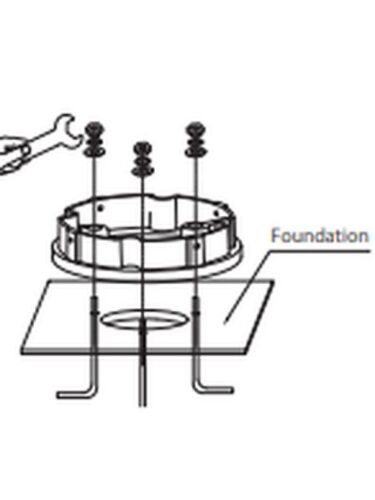 Foundation